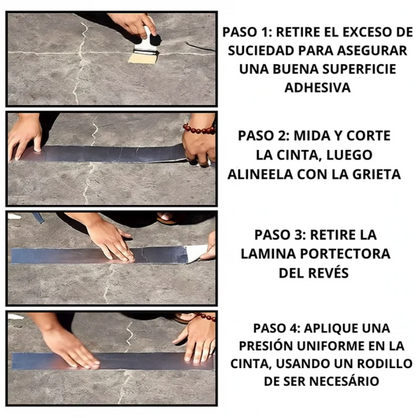 PASO 1: RETIRE EL EXCESO DE SUCIEDAD PARA ASEGURAR UNA BUENA SUPERFICIE ADHESIVA

PASO 2: MIDA Y CORTE LA CINTA, LUEGO ALINEELA CON LA GRIETA

PASO 3: RETIRE LA LAMINA PORTECTORA DEL REVÉS

PASO 4: APLIQUE UNA PRESIÓN UNIFORME EN LA CINTA, USANDO UN RODILLO DE SER NECESÁRIO